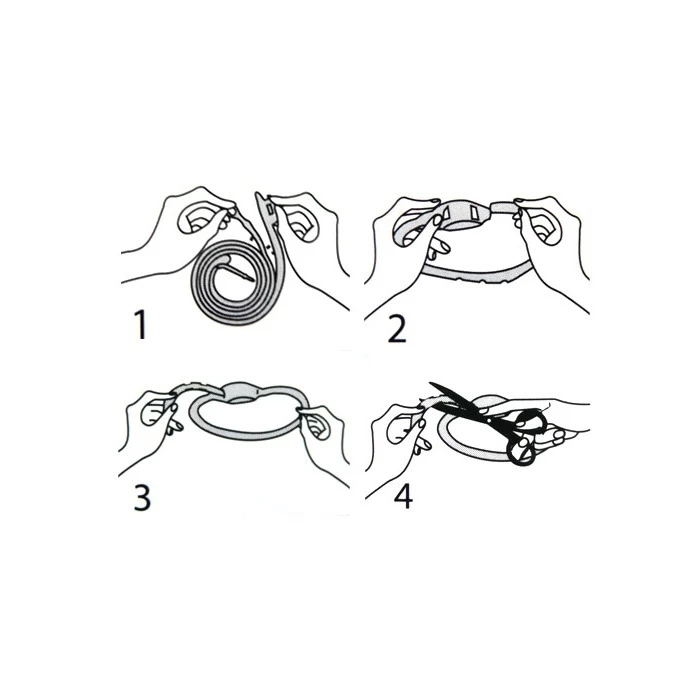 1
2
3
4